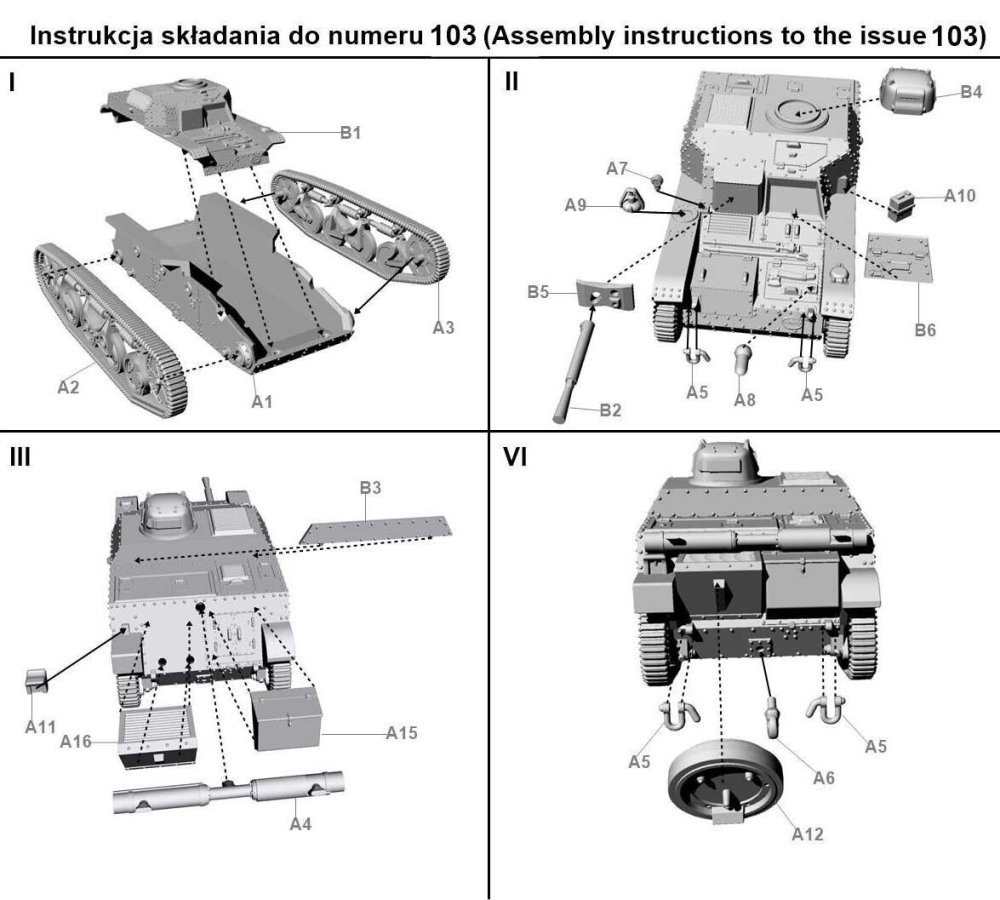 Instrukcja składania do numeru 103 (Assembly instructions to the issue 103)

I

B1

A3

A2

A1

II

B4

A7

A9

A10

B5

B6

A5

A8

A5

B2

III

B3

A11

A16

A15

A4

VI

A5

A6

A5

A12