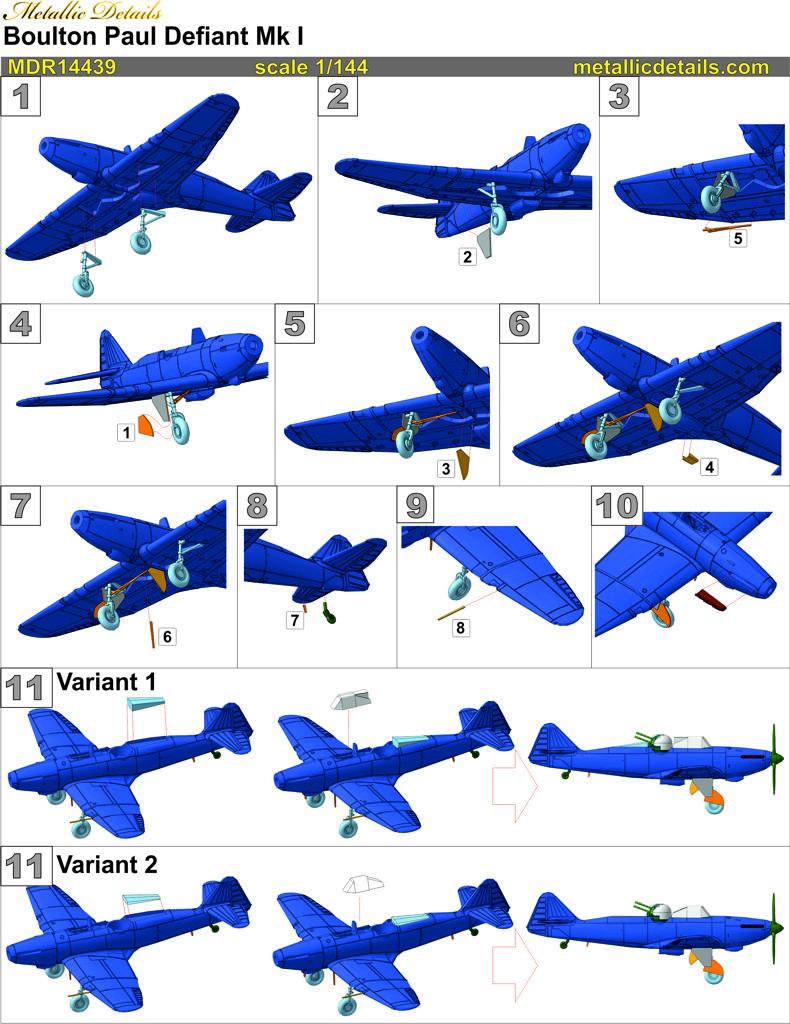 Metallic Details
Boulton Paul Defiant Mk I
MDR14439 scale 1/144 metallicdetails.com

1

2
2

3
5

4
1

5
3

6
4

7
6

8
7

9
8

10

11 Variant 1

11 Variant 2