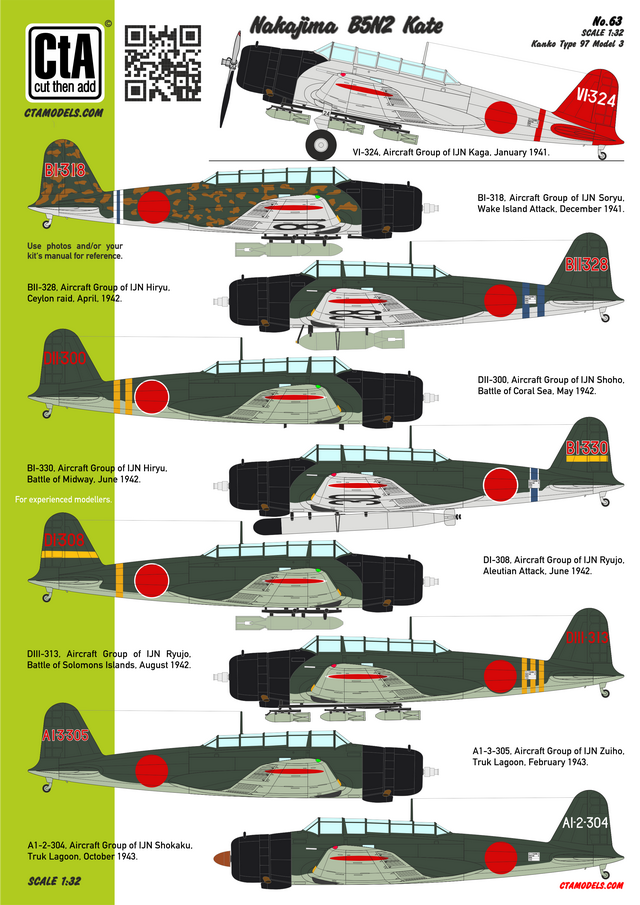 CtA
cut then add
©
CTAMODELS.COM

Nakajima B5N2 Kate

No.63
SCALE 1:32
Kanko Type 97 Model 3

VI-324

VI-324, Aircraft Group of IJN Kaga, January 1941.

BI-318

BI-318, Aircraft Group of IJN Soryu, Wake Island Attack, December 1941.

Use photos and/or your kit's manual for reference.

BII-328

BII-328, Aircraft Group of IJN Hiryu, Ceylon raid, April, 1942.

DII-300

DII-300, Aircraft Group of IJN Shoho, Battle of Coral Sea, May 1942.

BI-330

BI-330, Aircraft Group of IJN Hiryu, Battle of Midway, June 1942.

For experienced modellers.

DI-308

DI-308, Aircraft Group of IJN Ryujo, Aleutian Attack, June 1942.

DIII-313

DIII-313, Aircraft Group of IJN Ryujo, Battle of Solomons Islands, August 1942.

A1-3-305

A1-3-305, Aircraft Group of IJN Zuiho, Truk Lagoon, February 1943.

A1-2-304

A1-2-304, Aircraft Group of IJN Shokaku, Truk Lagoon, October 1943.

SCALE 1:32

CTAMODELS.COM