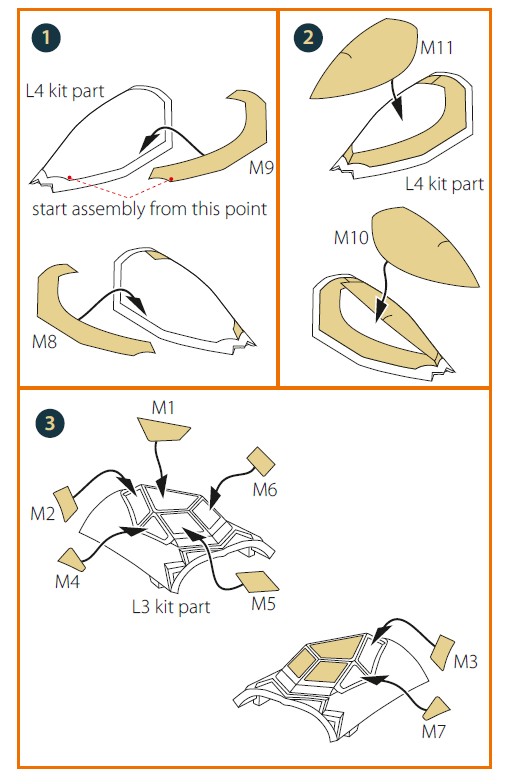 1

L4 kit part

M9

start assembly from this point

M8

2

M11

L4 kit part

M10

3

M1

M6

M2

M4

L3 kit part

M5

M3

M7