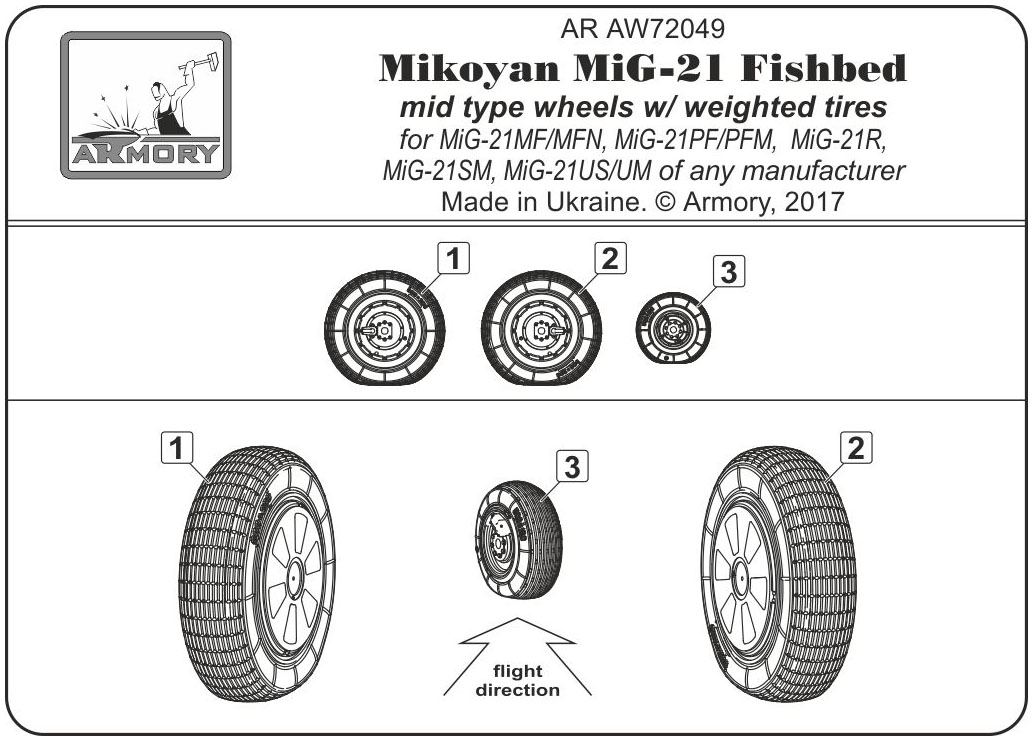 ARMORY

AR AW72049

Mikoyan MiG-21 Fishbed

mid type wheels w/ weighted tires

for MiG-21MF/MFN, MiG-21PF/PFM, MiG-21R, MiG-21SM, MiG-21US/UM of any manufacturer

Made in Ukraine. © Armory, 2017

1

2

3

1

3

2

flight direction