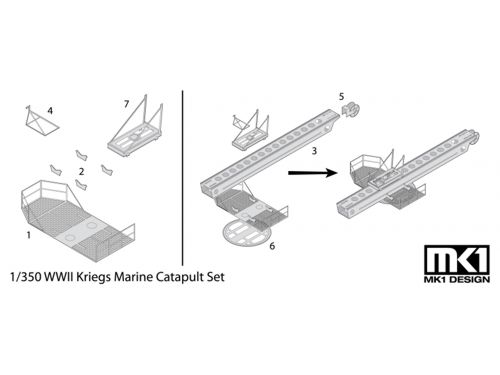 4

7

2

1

5

3

6

1/350 WWII Kriegs Marine Catapult Set

MK1
MK1 DESIGN