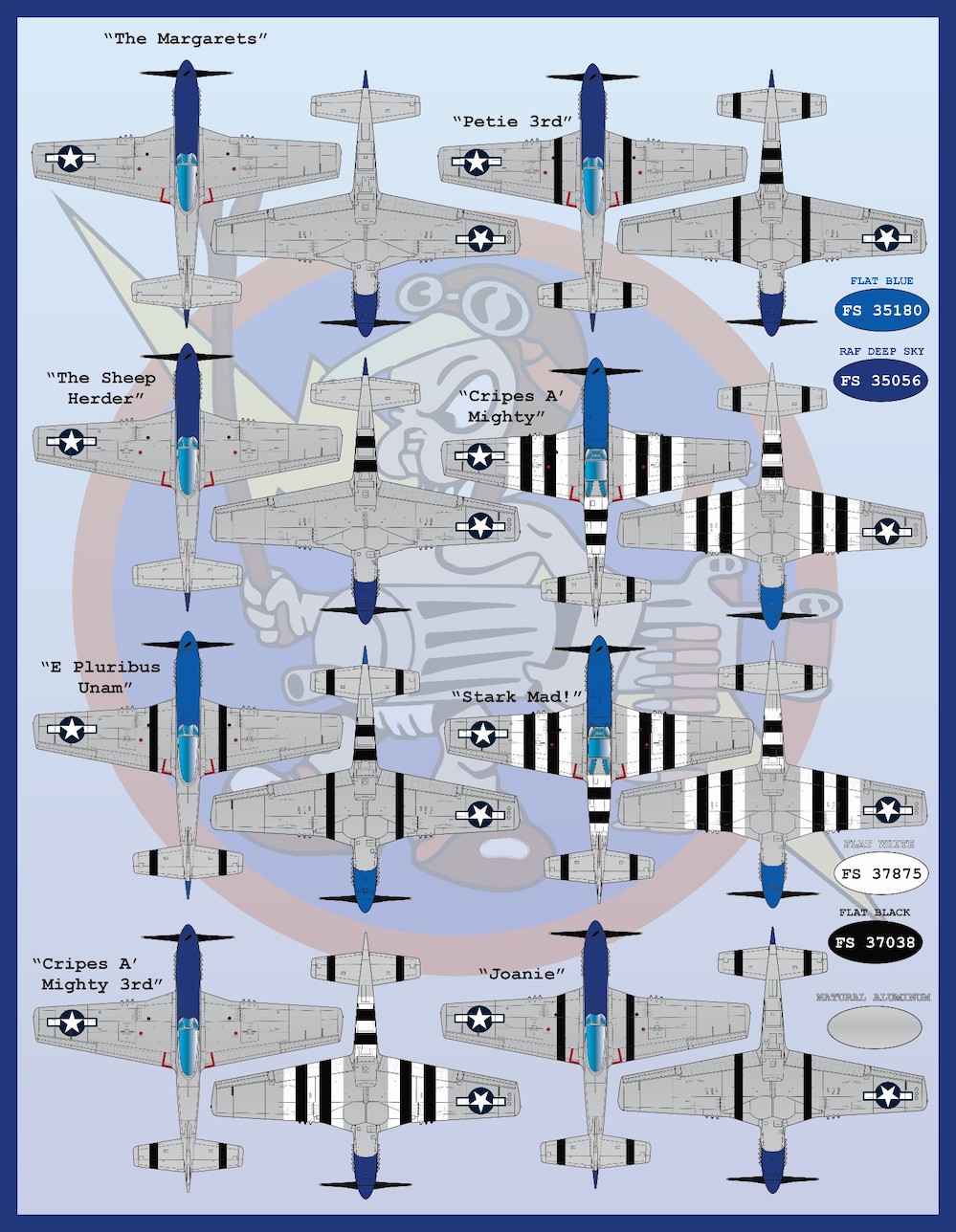 "The Margarets"

"Petie 3rd"

FLAT BLUE
FS 35180

RAF DEEP SKY
FS 35056

"The Sheep Herder"

"Cripes A' Mighty"

"E Pluribus Unam"

"Stark Mad!"

FLAT WHITE
FS 37875

FLAT BLACK
FS 37038

"Cripes A' Mighty 3rd"

"Joanie"

NATURAL ALUMINUM