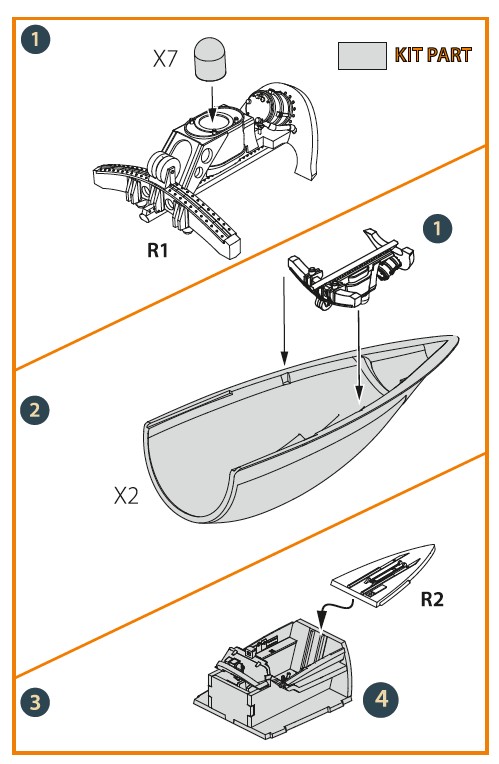 1

X7

KIT PART

R1

1

2

X2

R2

3

4